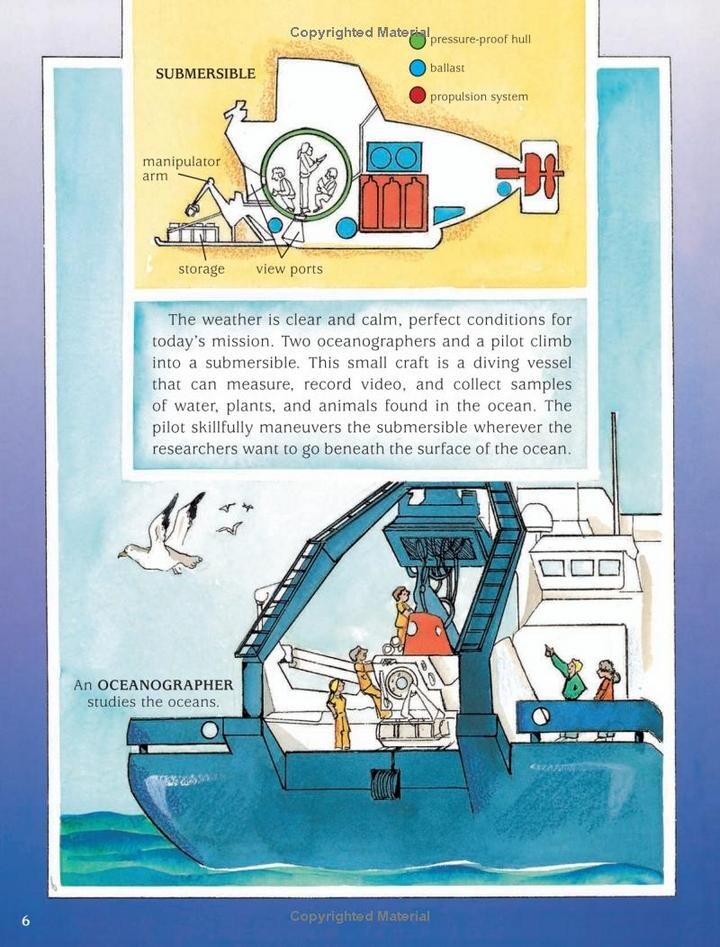 Copyrighted Material

SUBMERSIBLE

pressure-proof hull

ballast

propulsion system

manipulator arm

storage

view ports

The weather is clear and calm, perfect conditions for today's mission. Two oceanographers and a pilot climb into a submersible. This small craft is a diving vessel that can measure, record video, and collect samples of water, plants, and animals found in the ocean. The pilot skillfully maneuvers the submersible wherever the researchers want to go beneath the surface of the ocean.

An OCEANOGRAPHER studies the oceans.

6

Copyrighted Material